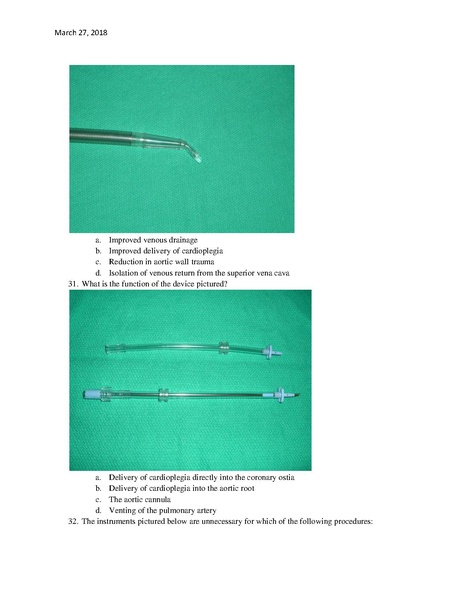 March 27, 2018

a. Improved venous drainage
b. Improved delivery of cardioplegia
c. Reduction in aortic wall trauma
d. Isolation of venous return from the superior vena cava

31. What is the function of the device pictured?

a. Delivery of cardioplegia directly into the coronary ostia
b. Delivery of cardioplegia into the aortic root
c. The aortic cannula
d. Venting of the pulmonary artery

32. The instruments pictured below are unnecessary for which of the following procedures: