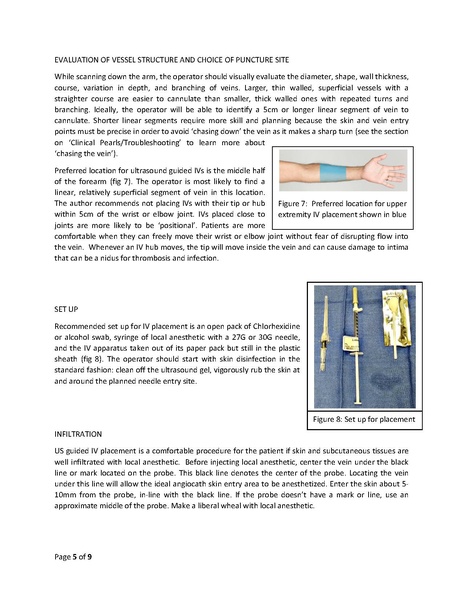 EVALUATION OF VESSEL STRUCTURE AND CHOICE OF PUNCTURE SITE

While scanning down the arm, the operator should visually evaluate the diameter, shape, wall thickness, course, variation in depth, and branching of veins. Larger, thin walled, superficial vessels with a straighter course are easier to cannulate than smaller, thick walled ones with repeated turns and branching. Ideally, the operator will be able to identify a 5cm or longer linear segment of vein to cannulate. Shorter linear segments require more skill and planning because the skin and vein entry points must be precise in order to avoid 'chasing down' the vein as it makes a sharp turn (see the section on 'Clinical Pearls/Troubleshooting' to learn more about 'chasing the vein').

Preferred location for ultrasound guided IVs is the middle half of the forearm (fig 7). The operator is most likely to find a linear, relatively superficial segment of vein in this location. The author recommends not placing IVs with their tip or hub within 5cm of the wrist or elbow joint. IVs placed close to joints are more likely to be 'positional'. Patients are more comfortable when they can freely move their wrist or elbow joint without fear of disrupting flow into the vein. Whenever an IV hub moves, the tip will move inside the vein and can cause damage to intima that can be a nidus for thrombosis and infection.

Figure 7: Preferred location for upper extremity IV placement shown in blue

SET UP

Recommended set up for IV placement is an open pack of Chlorhexidine or alcohol swab, syringe of local anesthetic with a 27G or 30G needle, and the IV apparatus taken out of its paper pack but still in the plastic sheath (fig 8). The operator should start with skin disinfection in the standard fashion: clean off the ultrasound gel, vigorously rub the skin at and around the planned needle entry site.

Figure 8: Set up for placement

INFILTRATION

US guided IV placement is a comfortable procedure for the patient if skin and subcutaneous tissues are well infiltrated with local anesthetic. Before injecting local anesthetic, center the vein under the black line or mark located on the probe. This black line denotes the center of the probe. Locating the vein under this line will allow the ideal angiocath skin entry area to be anesthetized. Enter the skin about 5-10mm from the probe, in-line with the black line. If the probe doesn't have a mark or line, use an approximate middle of the probe. Make a liberal wheal with local anesthetic.

Page 5 of 9