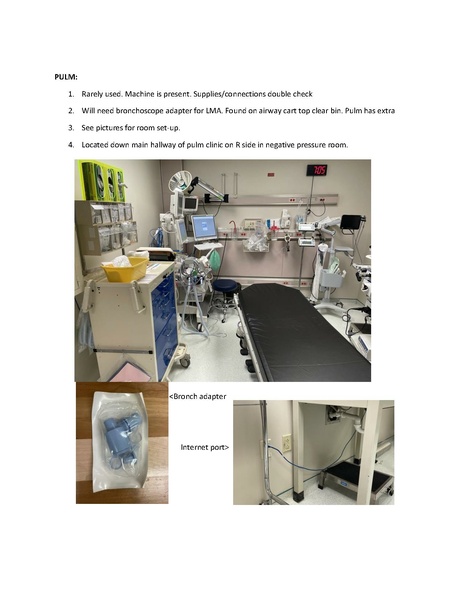 PULM:

1. Rarely used. Machine is present. Supplies/connections double check

2. Will need bronchoscope adapter for LMA. Found on airway cart top clear bin. Pulm has extra

3. See pictures for room set-up.

4. Located down main hallway of pulm clinic on R side in negative pressure room.

7:05

<Bronch adapter

Internet port>