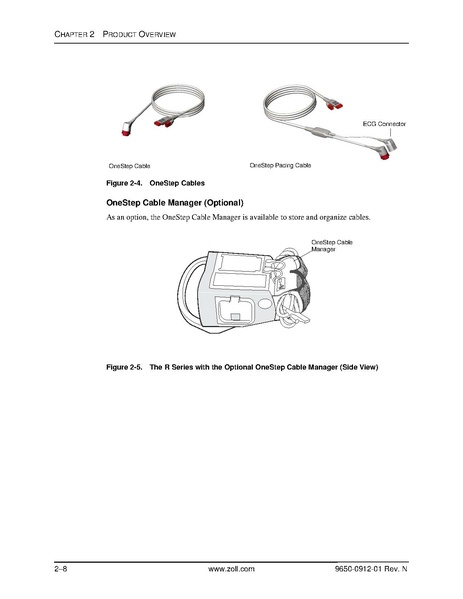 CHAPTER 2 PRODUCT OVERVIEW

ECG Connector

OneStep Cable

OneStep Pacing Cable

Figure 2-4. OneStep Cables

OneStep Cable Manager (Optional)

As an option, the OneStep Cable Manager is available to store and organize cables.

OneStep Cable Manager

Figure 2-5. The R Series with the Optional OneStep Cable Manager (Side View)

2–8

www.zoll.com

9650-0912-01 Rev. N